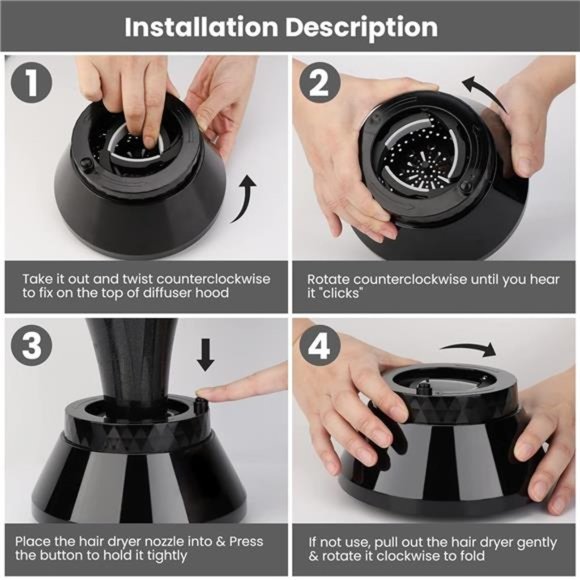 Installation Description

1

Take it out and twist counterclockwise to fix on the top of diffuser hood

2

Rotate counterclockwise until you hear it "clicks"

3

Place the hair dryer nozzle into & Press the button to hold it tightly

4

If not use, pull out the hair dryer gently & rotate it clockwise to fold